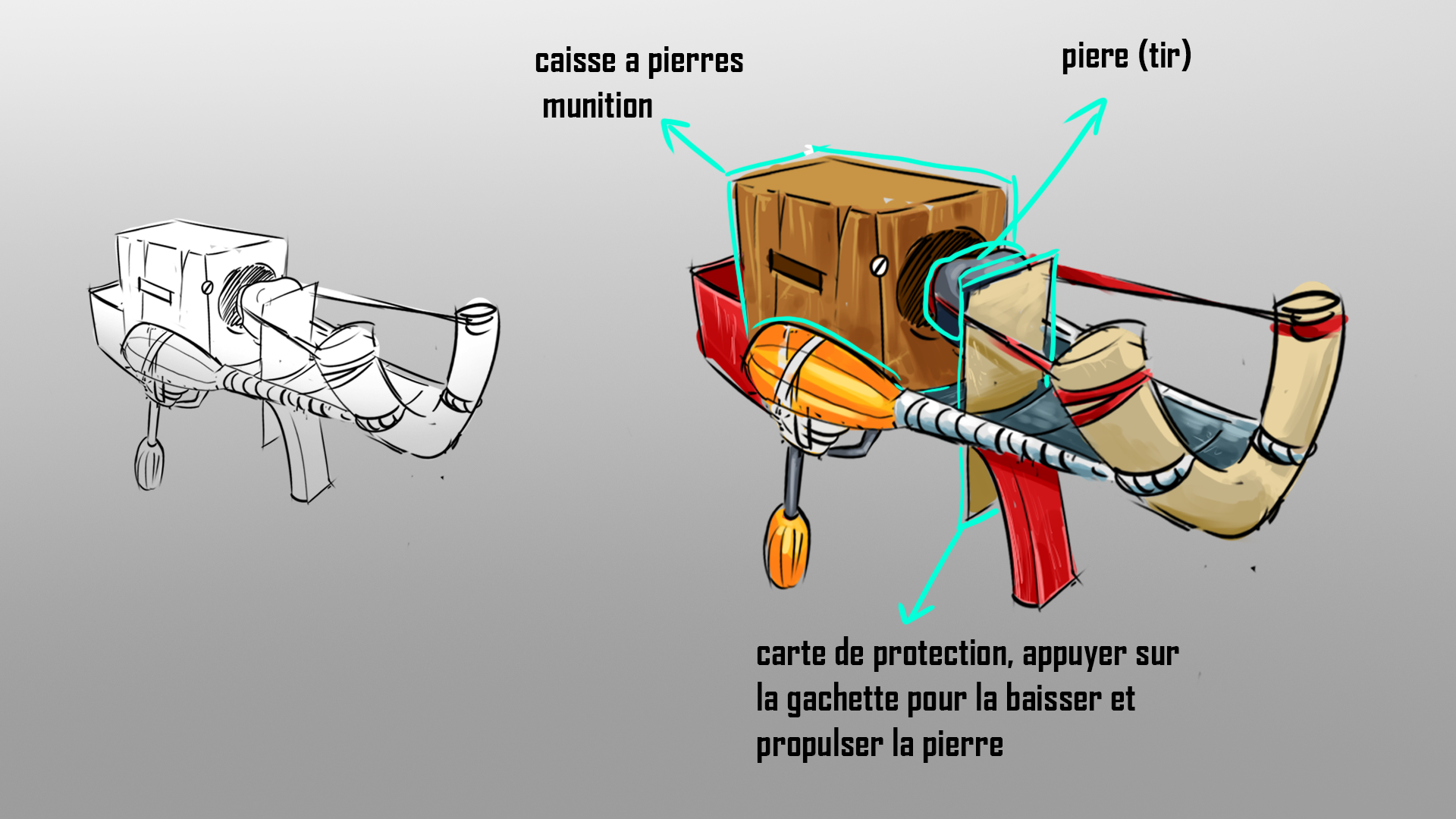 caisse a pierres
munition

piere (tir)

carte de protection, appuyer sur la gachette pour la baisser et propulser la pierre