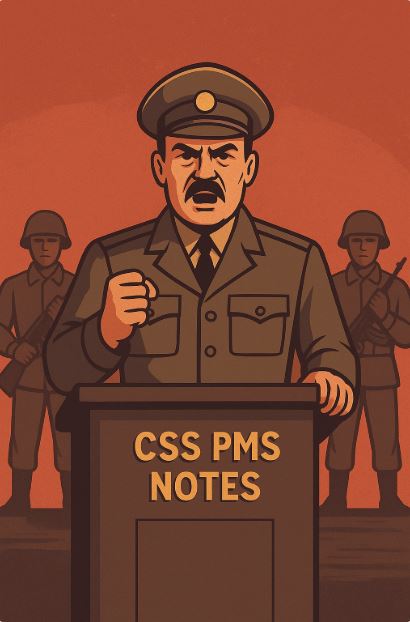 CSS PMS NOTES