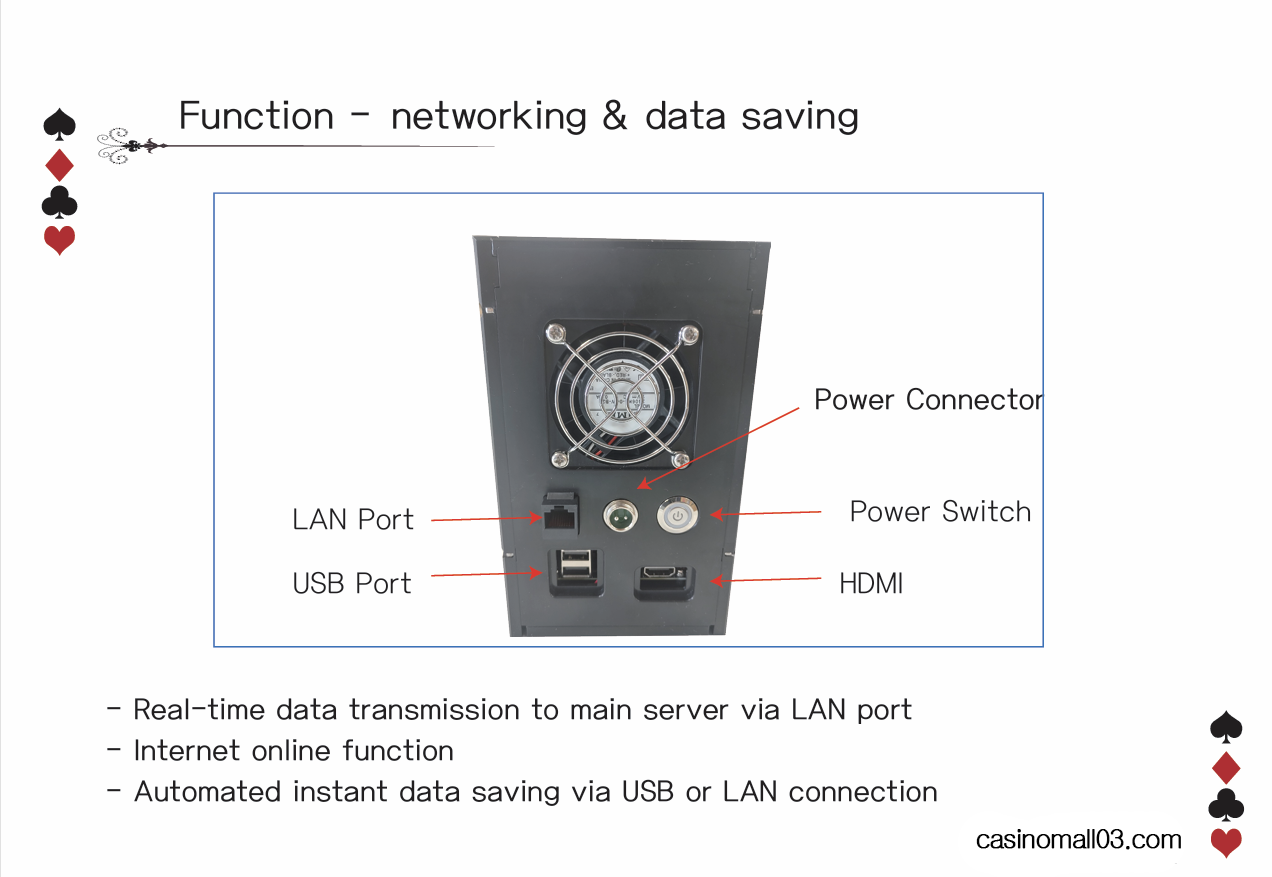 Function - networking & data saving

Power Connector

LAN Port

Power Switch

USB Port

HDMI

- Real-time data transmission to main server via LAN port
- Internet online function
- Automated instant data saving via USB or LAN connection

casinomall03.com