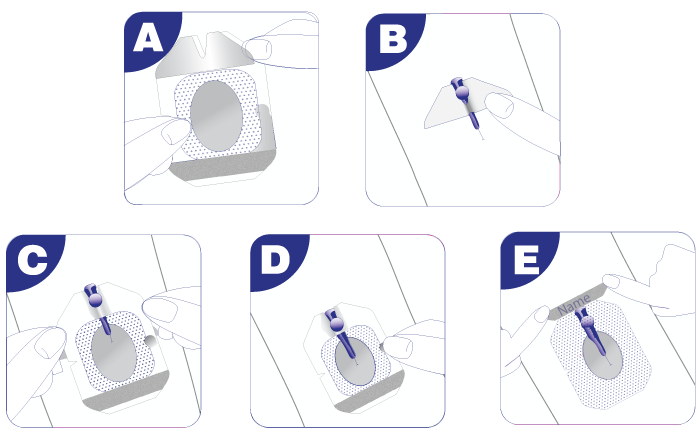 A

B

C

D

E

Name