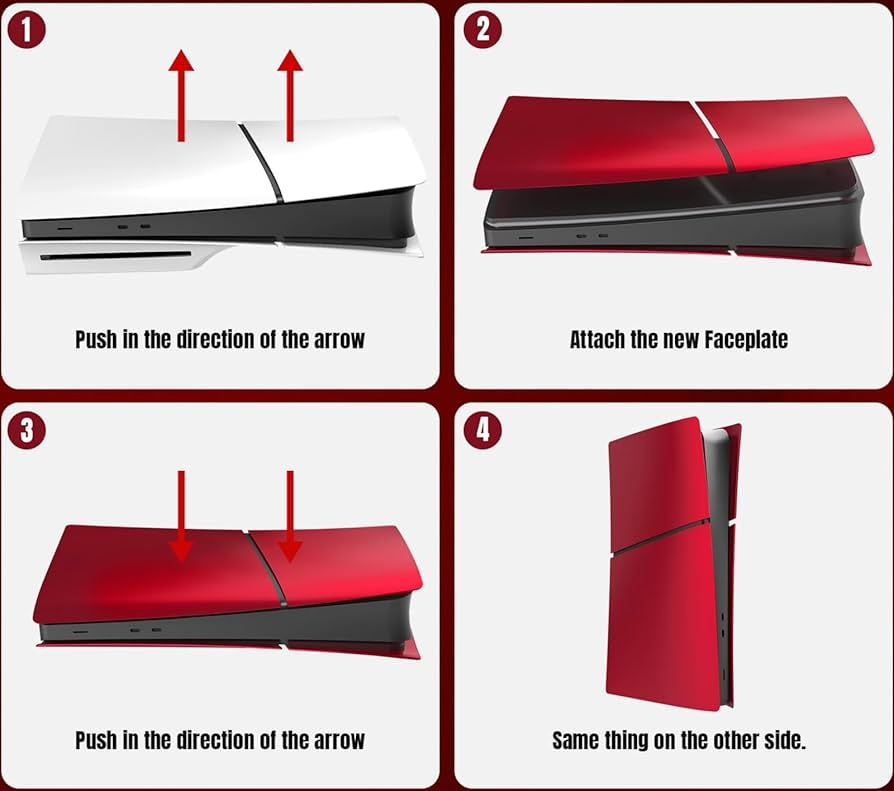 1

Push in the direction of the arrow

2

Attach the new Faceplate

3

Push in the direction of the arrow

4

Same thing on the other side.