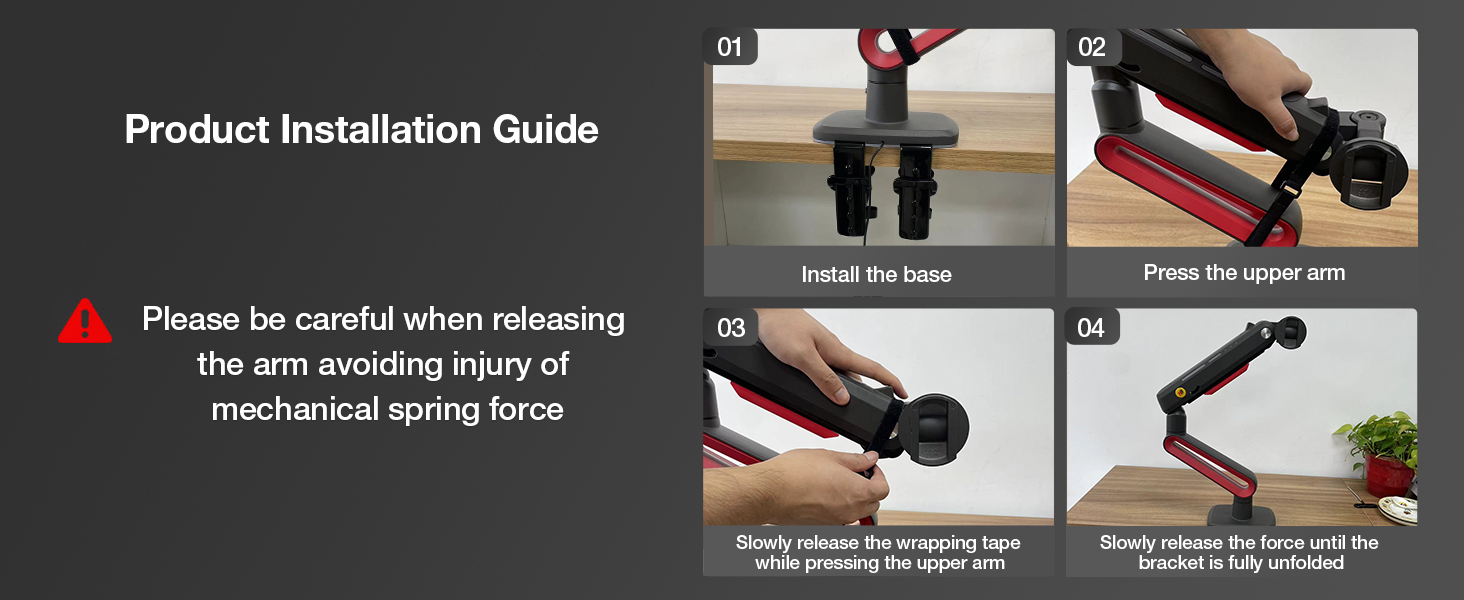 Product Installation Guide

Please be careful when releasing the arm avoiding injury of mechanical spring force

01

Install the base

02

Press the upper arm

03

Slowly release the wrapping tape while pressing the upper arm

04

Slowly release the force until the bracket is fully unfolded