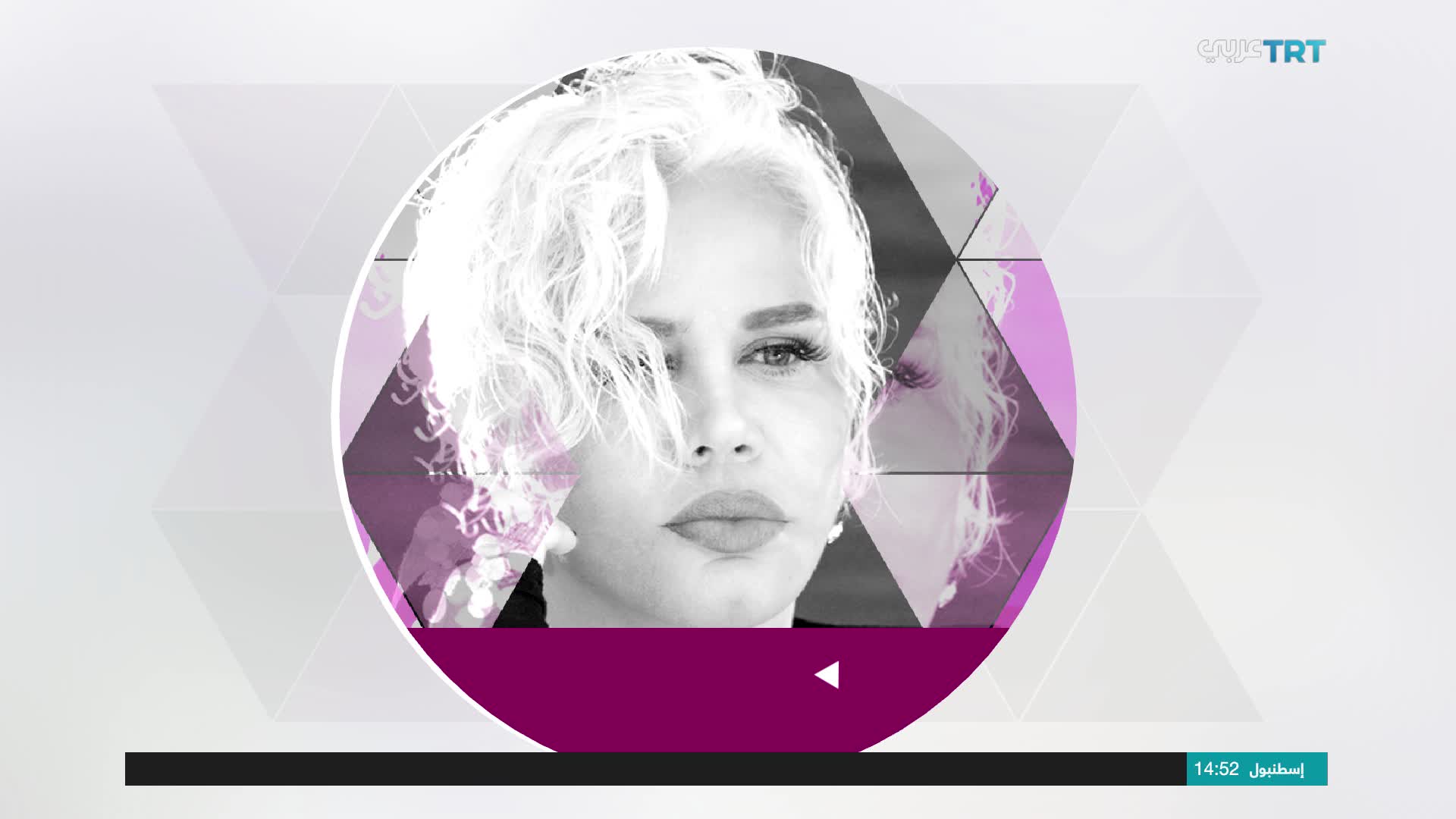 TRT عربي

إسطنبول 14:52