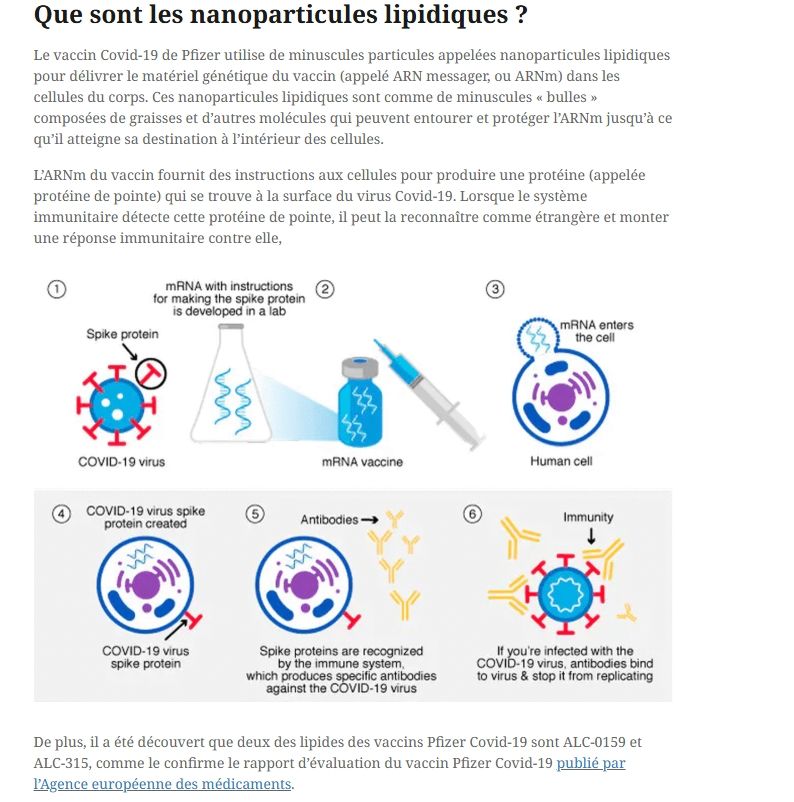 Que sont les nanoparticules lipidiques ?

Le vaccin Covid-19 de Pfizer utilise de minuscules particules appelées nanoparticules lipidiques pour délivrer le matériel génétique du vaccin (appelé ARN messager, ou ARNm) dans les cellules du corps. Ces nanoparticules lipidiques sont comme de minuscules « bulles » composées de graisses et d'autres molécules qui peuvent entourer et protéger l'ARNm jusqu'à ce qu'il atteigne sa destination à l'intérieur des cellules.

L'ARNm du vaccin fournit des instructions aux cellules pour produire une protéine (appelée protéine de pointe) qui se trouve à la surface du virus Covid-19. Lorsque le système immunitaire détecte cette protéine de pointe, il peut la reconnaître comme étrangère et monter une réponse immunitaire contre elle,

①

Spike protein

COVID-19 virus

mRNA with instructions for making the spike protein is developed in a lab

②

mRNA vaccine

③

mRNA enters the cell

Human cell

④ COVID-19 virus spike protein created

COVID-19 virus spike protein

⑤

Antibodies →

Spike proteins are recognized by the immune system, which produces specific antibodies against the COVID-19 virus

⑥

Immunity

If you're infected with the COVID-19 virus, antibodies bind to virus & stop it from replicating

De plus, il a été découvert que deux des lipides des vaccins Pfizer Covid-19 sont ALC-0159 et ALC-315, comme le confirme le rapport d'évaluation du vaccin Pfizer Covid-19 publié par l'Agence européenne des médicaments.