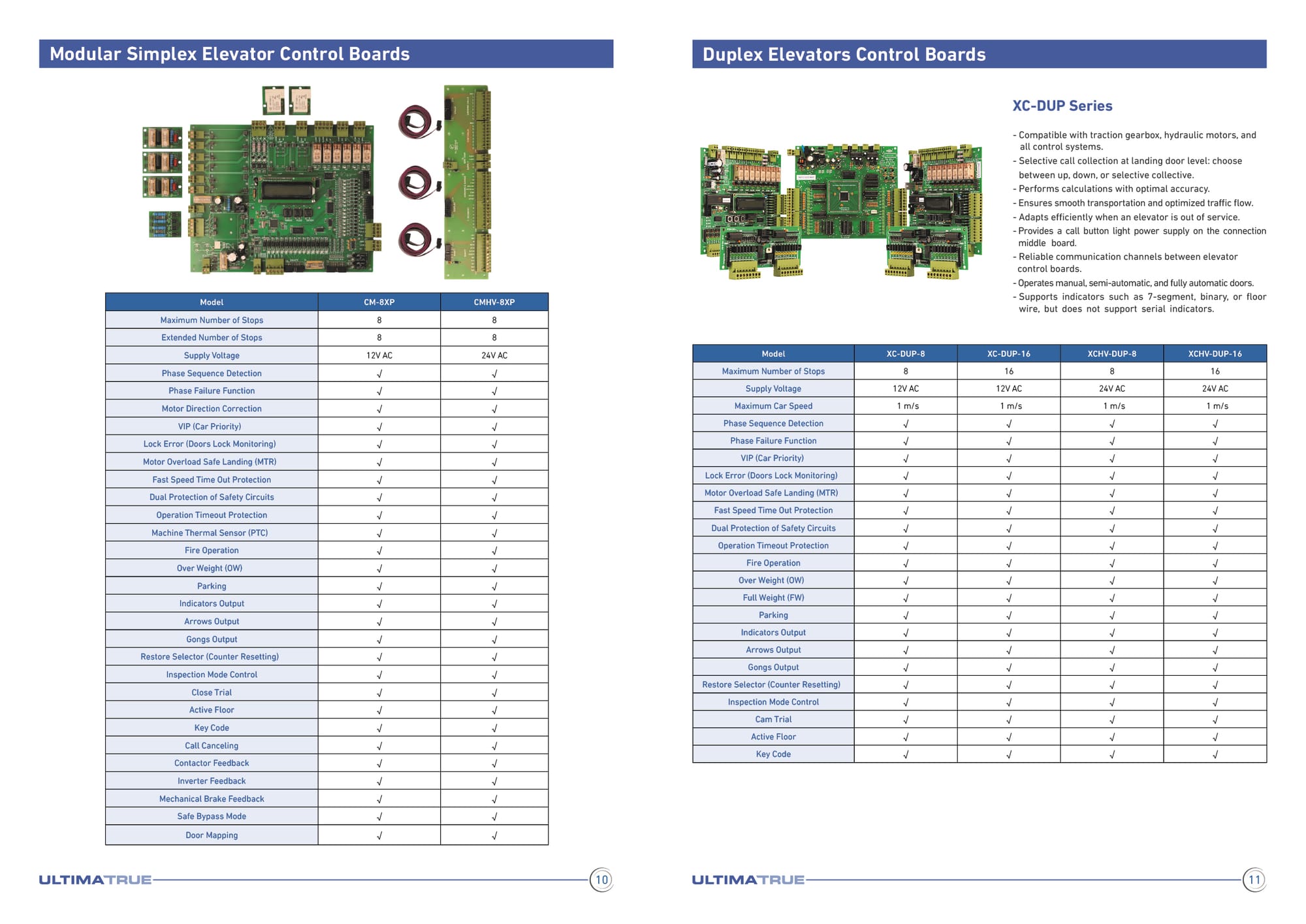 Modular Simplex Elevator Control Boards

| Model | CM-8XP | CMHV-8XP |
|---|---|---|
| Maximum Number of Stops | 8 | 8 |
| Extended Number of Stops | 8 | 8 |
| Supply Voltage | 12V AC | 24V AC |
| Phase Sequence Detection | √ | √ |
| Phase Failure Function | √ | √ |
| Motor Direction Correction | √ | √ |
| VIP (Car Priority) | √ | √ |
| Lock Error (Doors Lock Monitoring) | √ | √ |
| Motor Overload Safe Landing (MTR) | √ | √ |
| Fast Speed Time Out Protection | √ | √ |
| Dual Protection of Safety Circuits | √ | √ |
| Operation Timeout Protection | √ | √ |
| Machine Thermal Sensor (PTC) | √ | √ |
| Fire Operation | √ | √ |
| Over Weight (OW) | √ | √ |
| Parking | √ | √ |
| Indicators Output | √ | √ |
| Arrows Output | √ | √ |
| Gongs Output | √ | √ |
| Restore Selector (Counter Resetting) | √ | √ |
| Inspection Mode Control | √ | √ |
| Close Trial | √ | √ |
| Active Floor | √ | √ |
| Key Code | √ | √ |
| Call Canceling | √ | √ |
| Contactor Feedback | √ | √ |
| Inverter Feedback | √ | √ |
| Mechanical Brake Feedback | √ | √ |
| Safe Bypass Mode | √ | √ |
| Door Mapping | √ | √ |

ULTIMATRUE 10

Duplex Elevators Control Boards

XC-DUP Series

- Compatible with traction gearbox, hydraulic motors, and all control systems.
- Selective call collection at landing door level: choose between up, down, or selective collective.
- Performs calculations with optimal accuracy.
- Ensures smooth transportation and optimized traffic flow.
- Adapts efficiently when an elevator is out of service.
- Provides a call button light power supply on the connection middle board.
- Reliable communication channels between elevator control boards.
- Operates manual, semi-automatic, and fully automatic doors.
- Supports indicators such as 7-segment, binary, or floor wire, but does not support serial indicators.

| Model | XC-DUP-8 | XC-DUP-16 | XCHV-DUP-8 | XCHV-DUP-16 |
|---|---|---|---|---|
| Maximum Number of Stops | 8 | 16 | 8 | 16 |
| Supply Voltage | 12V AC | 12V AC | 24V AC | 24V AC |
| Maximum Car Speed | 1 m/s | 1 m/s | 1 m/s | 1 m/s |
| Phase Sequence Detection | √ | √ | √ | √ |
| Phase Failure Function | √ | √ | √ | √ |
| VIP (Car Priority) | √ | √ | √ | √ |
| Lock Error (Doors Lock Monitoring) | √ | √ | √ | √ |
| Motor Overload Safe Landing (MTR) | √ | √ | √ | √ |
| Fast Speed Time Out Protection | √ | √ | √ | √ |
| Dual Protection of Safety Circuits | √ | √ | √ | √ |
| Operation Timeout Protection | √ | √ | √ | √ |
| Fire Operation | √ | √ | √ | √ |
| Over Weight (OW) | √ | √ | √ | √ |
| Full Weight (FW) | √ | √ | √ | √ |
| Parking | √ | √ | √ | √ |
| Indicators Output | √ | √ | √ | √ |
| Arrows Output | √ | √ | √ | √ |
| Gongs Output | √ | √ | √ | √ |
| Restore Selector (Counter Resetting) | √ | √ | √ | √ |
| Inspection Mode Control | √ | √ | √ | √ |
| Cam Trial | √ | √ | √ | √ |
| Active Floor | √ | √ | √ | √ |
| Key Code | √ | √ | √ | √ |

ULTIMATRUE 11