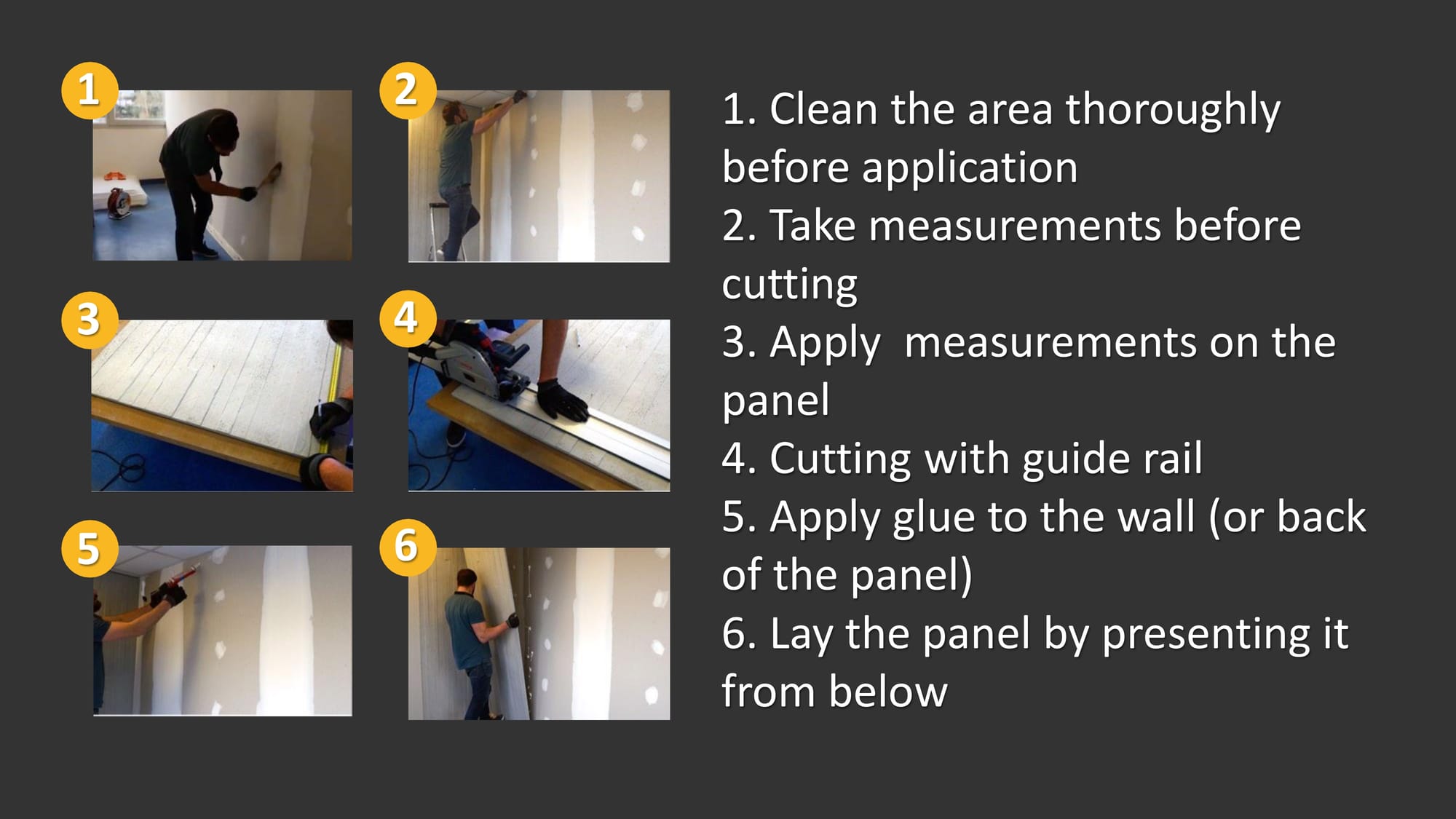 1

2

3

4

5

6

1. Clean the area thoroughly before application
2. Take measurements before cutting
3. Apply  measurements on the panel
4. Cutting with guide rail
5. Apply glue to the wall (or back of the panel)
6. Lay the panel by presenting it from below