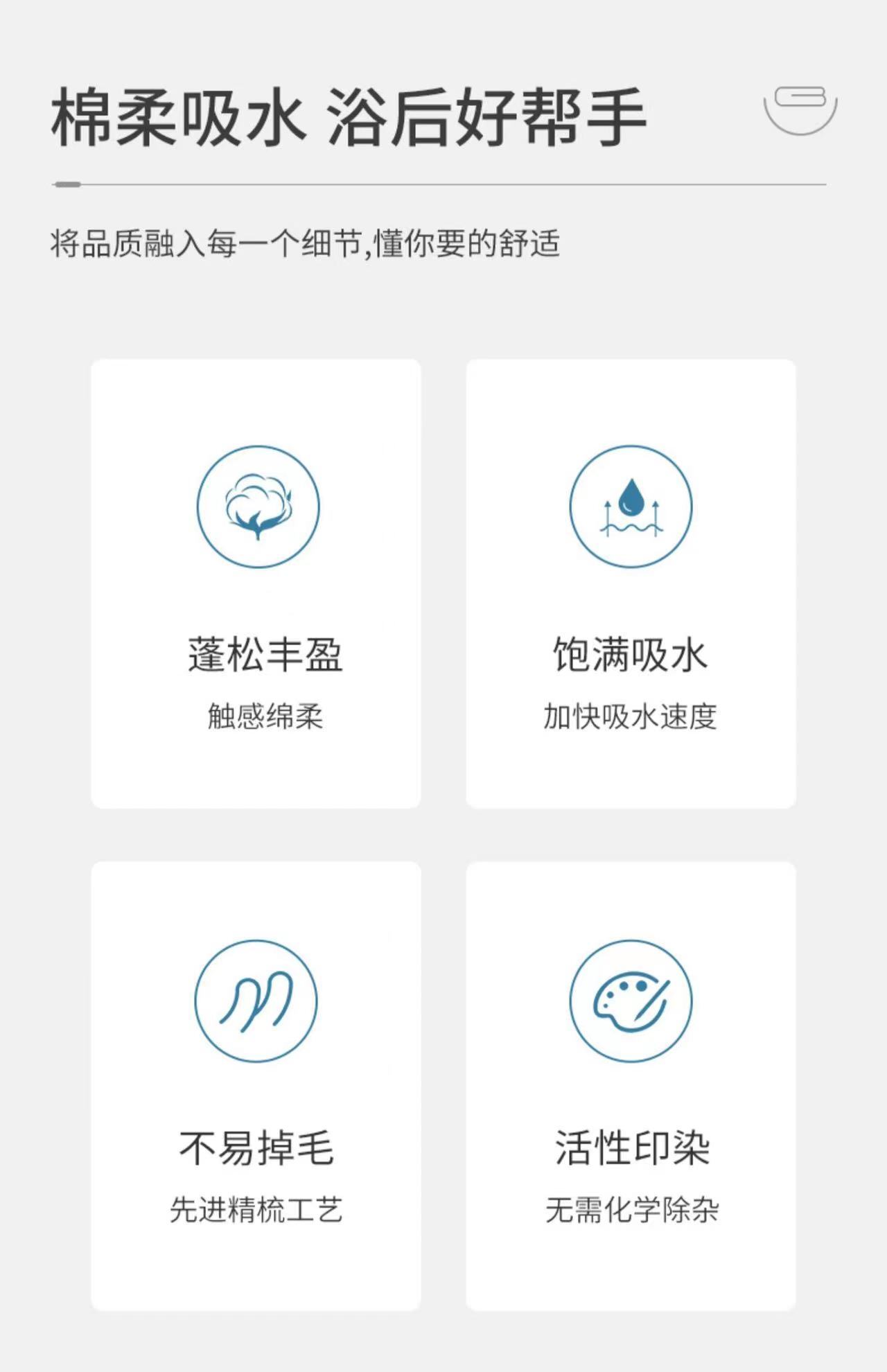 棉柔吸水 浴后好帮手

将品质融入每一个细节,懂你要的舒适

蓬松丰盈
触感绵柔

饱满吸水
加快吸水速度

不易掉毛
先进精梳工艺

活性印染
无需化学除杂