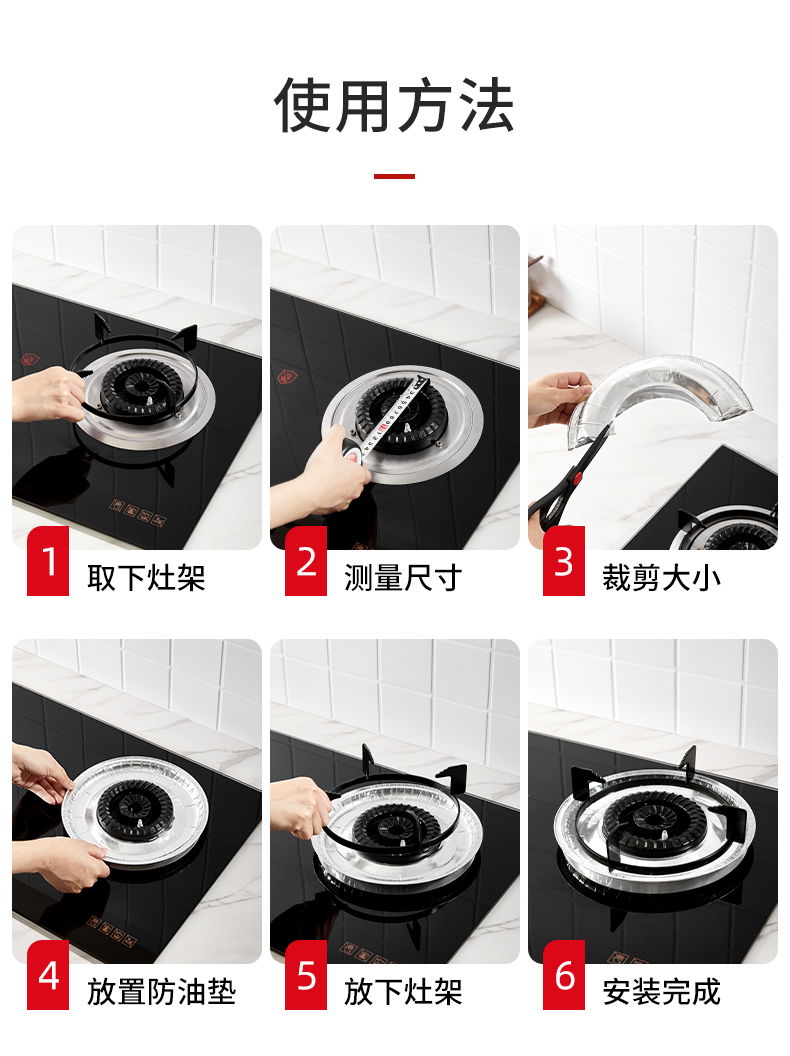 使用方法

1 取下灶架

2 测量尺寸

3 裁剪大小

4 放置防油垫

5 放下灶架

6 安装完成