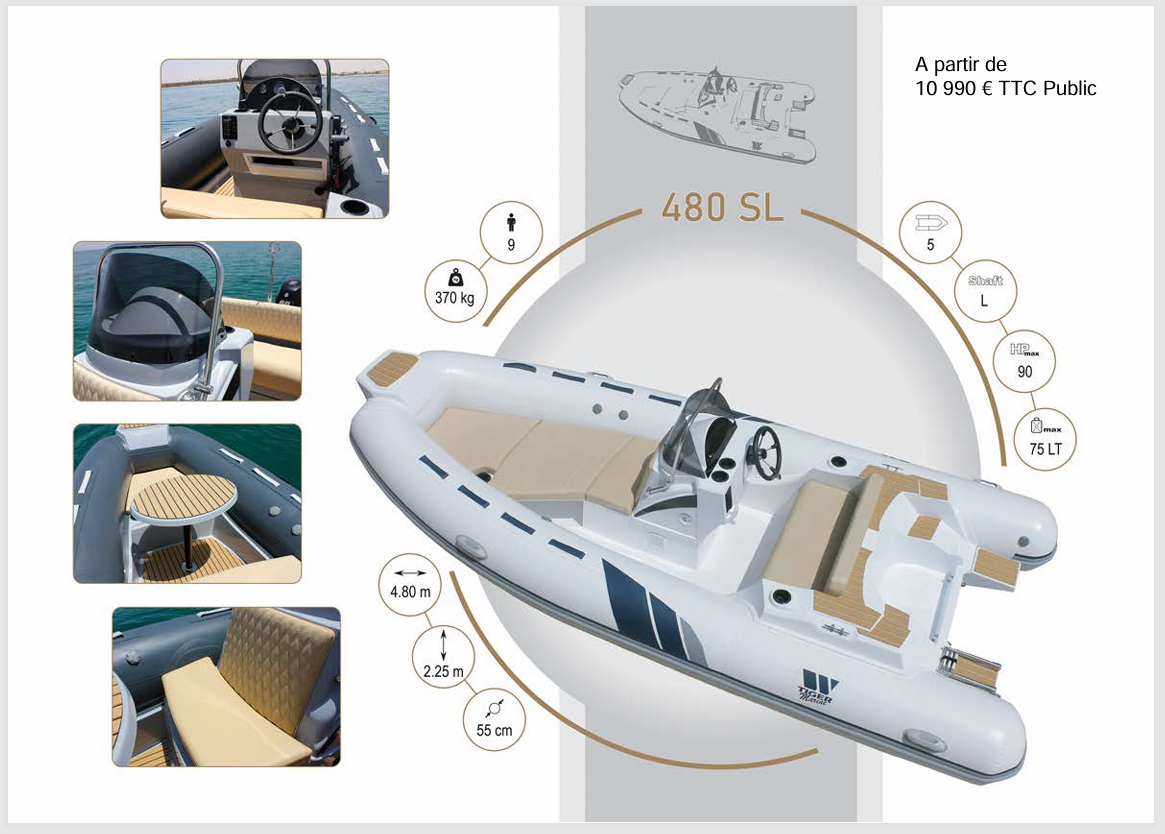 A partir de
10 990 € TTC Public

480 SL

9

370 kg

5

Shaft
L

HP max
90

max
75 LT

4.80 m

2.25 m

55 cm

TIGER Marine