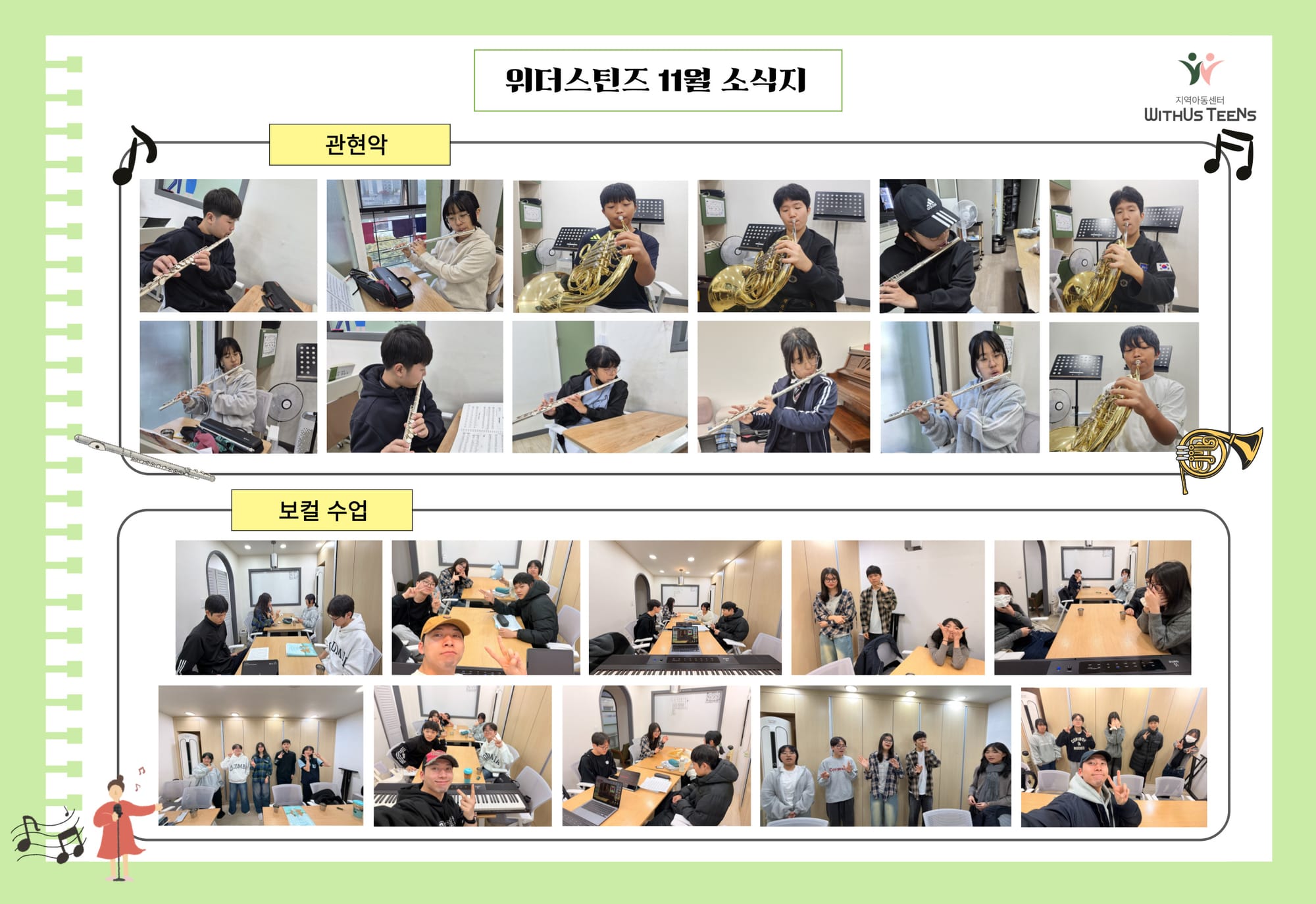 위더스틴즈 11월 소식지

지역아동센터
WITHUS TEENS

관현악

보컬 수업