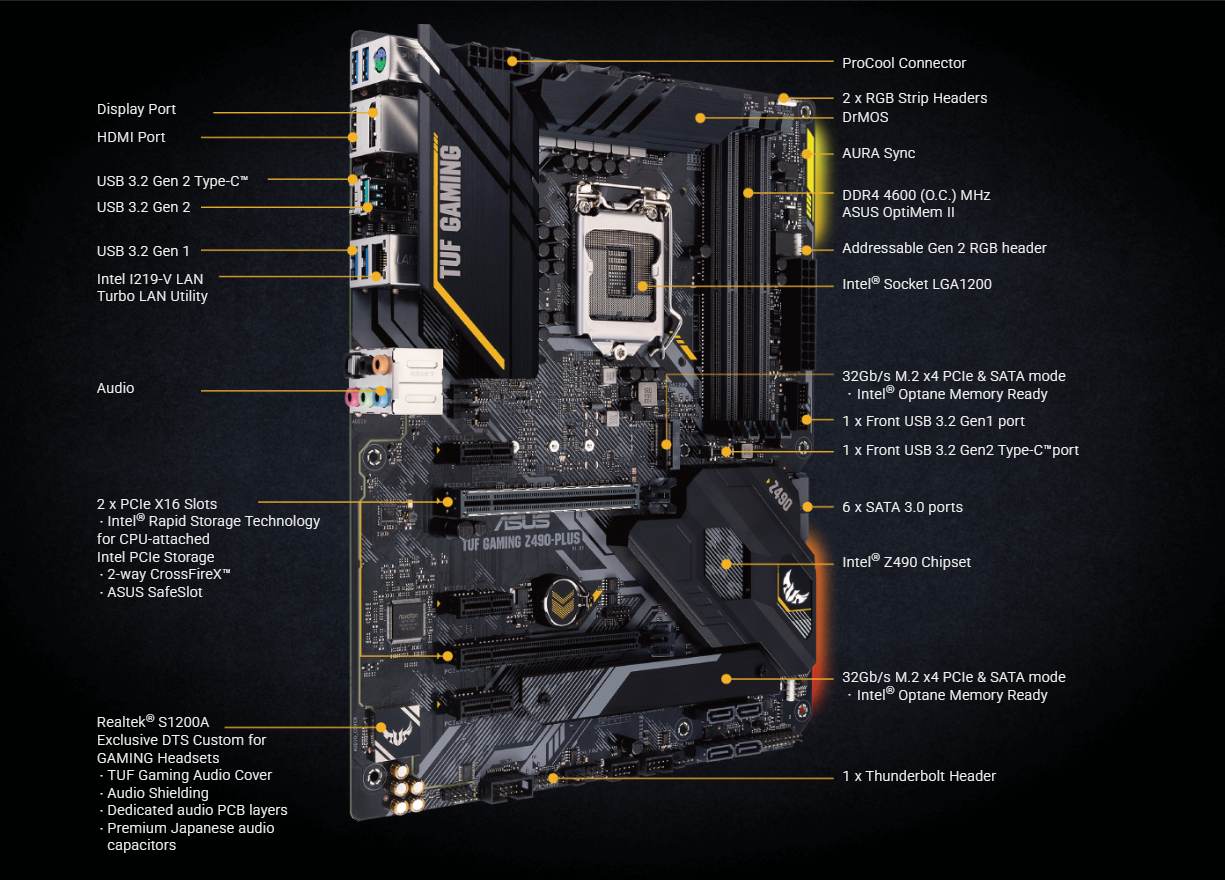 Display Port
HDMI Port
USB 3.2 Gen 2 Type-C™
USB 3.2 Gen 2
USB 3.2 Gen 1
Intel I219-V LAN
Turbo LAN Utility
Audio
2 x PCIe X16 Slots
· Intel® Rapid Storage Technology for CPU-attached Intel PCIe Storage
· 2-way CrossFireX™
· ASUS SafeSlot
Realtek® S1200A
Exclusive DTS Custom for GAMING Headsets
· TUF Gaming Audio Cover
· Audio Shielding
· Dedicated audio PCB layers
· Premium Japanese audio capacitors

TUF GAMING
ASUS
TUF GAMING Z490-PLUS
Z490

ProCool Connector
2 x RGB Strip Headers
DrMOS
AURA Sync
DDR4 4600 (O.C.) MHz
ASUS OptiMem II
Addressable Gen 2 RGB header
Intel® Socket LGA1200
32Gb/s M.2 x4 PCIe & SATA mode
· Intel® Optane Memory Ready
1 x Front USB 3.2 Gen1 port
1 x Front USB 3.2 Gen2 Type-C™port
6 x SATA 3.0 ports
Intel® Z490 Chipset
32Gb/s M.2 x4 PCIe & SATA mode
· Intel® Optane Memory Ready
1 x Thunderbolt Header