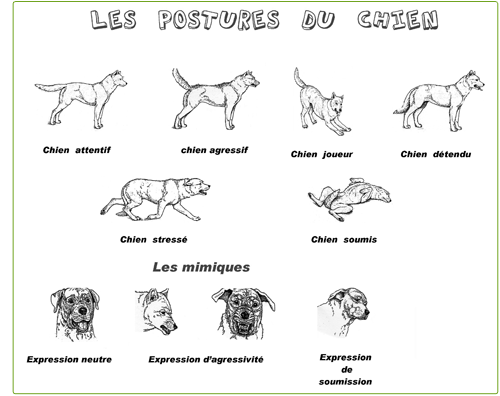 LES POSTURES DU CHIEN

Chien attentif

chien agressif

Chien joueur

Chien détendu

Chien stressé

Chien soumis

Les mimiques

Expression neutre

Expression d'agressivité

Expression de soumission