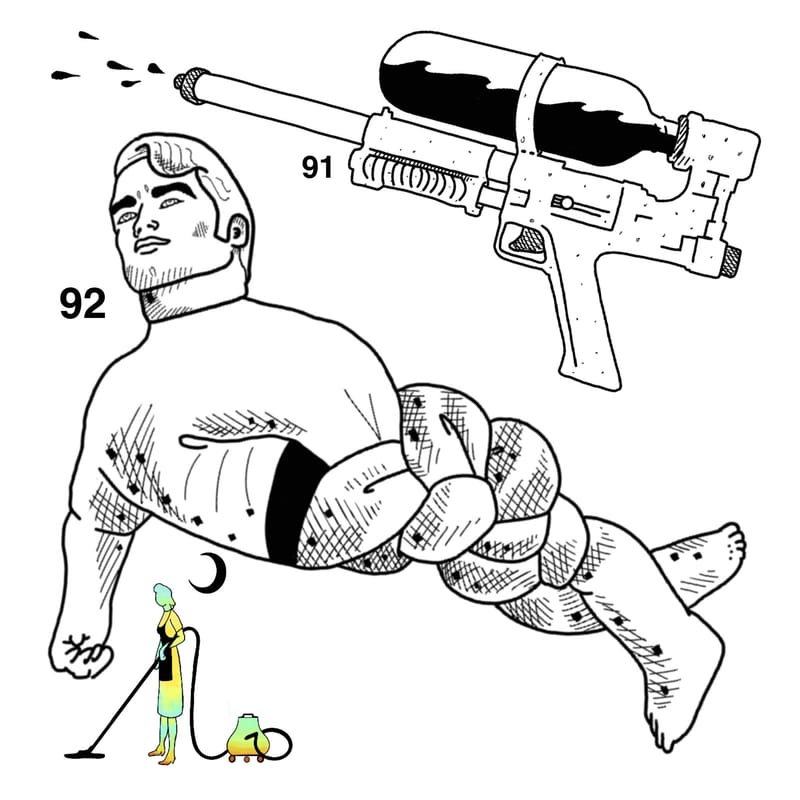 91

92