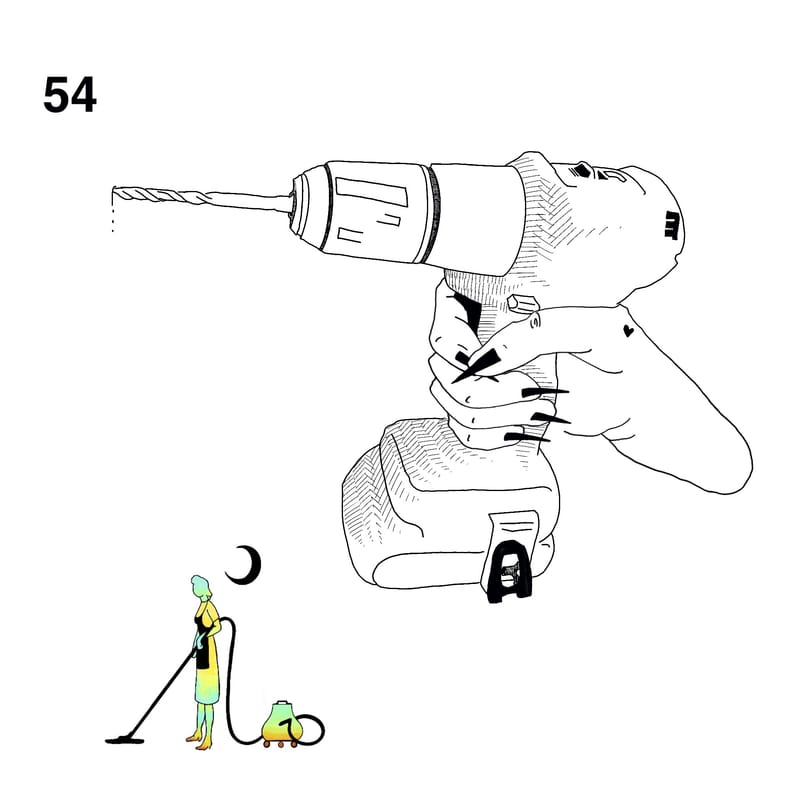 54